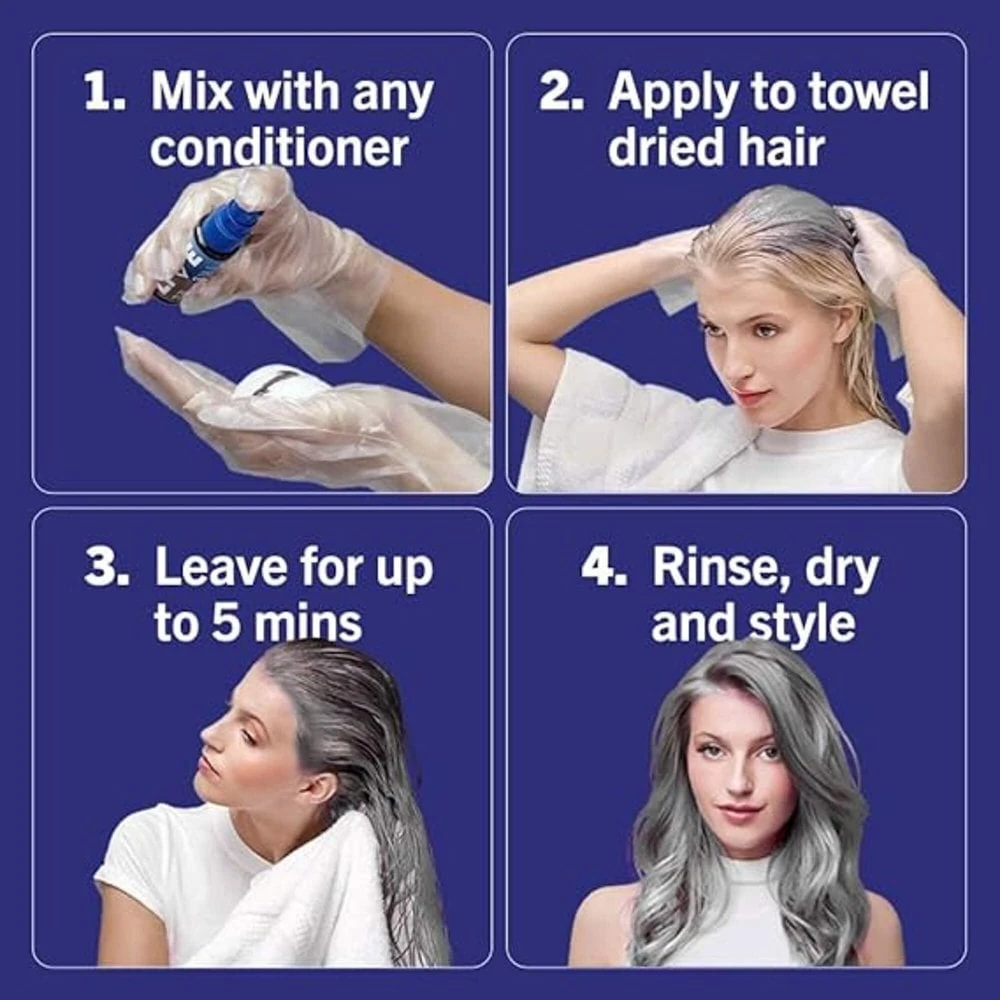 1. Mix with any conditioner

2. Apply to towel dried hair

3. Leave for up to 5 mins

4. Rinse, dry and style